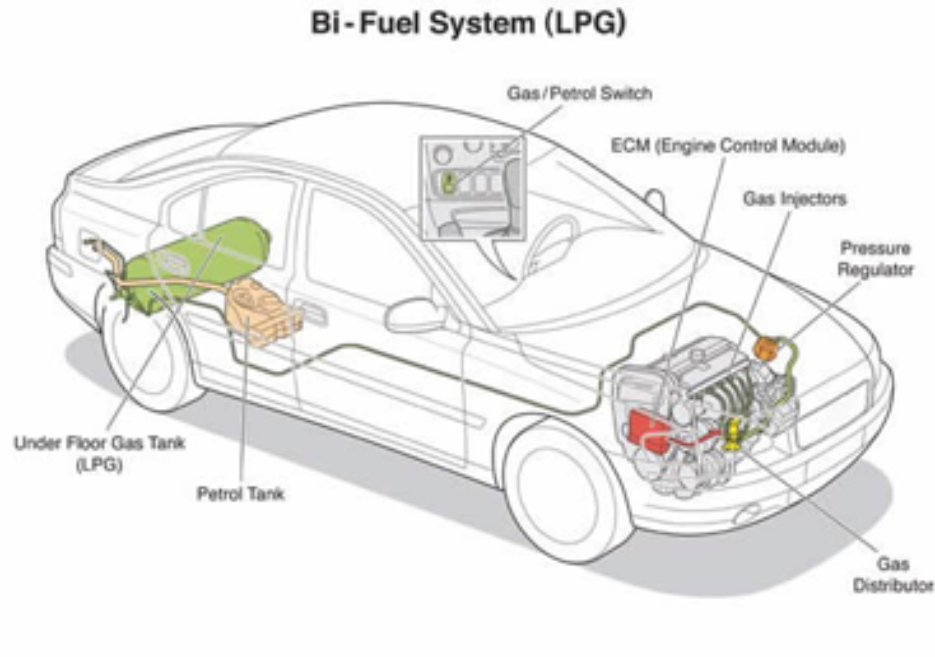 Bi-Fuel System (LPG)

Gas/Petrol Switch

ECM (Engine Control Module)

Gas Injectors

Pressure Regulator

Under Floor Gas Tank (LPG)

Petrol Tank

Gas Distributor